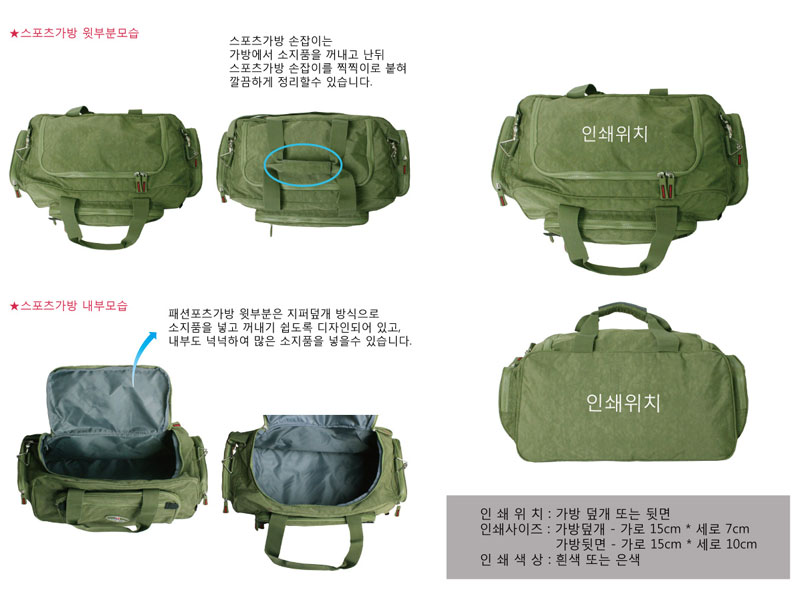 ★스포츠가방 윗부분모습

스포츠가방 손잡이는 가방에서 소지품을 꺼내고 난뒤 스포츠가방 손잡이를 찍찍이로 붙혀 깔끔하게 정리할수 있습니다.

인쇄위치

★스포츠가방 내부모습

패션포츠가방 윗부분은 지퍼덮개 방식으로 소지품을 넣고 꺼내기 쉽도록 디자인되어 있고, 내부도 넉넉하여 많은 소지품을 넣을수 있습니다.

인쇄위치

인 쇄 위 치 : 가방 덮개 또는 뒷면
인쇄사이즈 : 가방덮개 - 가로 15cm * 세로 7cm
가방뒷면 - 가로 15cm * 세로 10cm
인 쇄 색 상 : 흰색 또는 은색