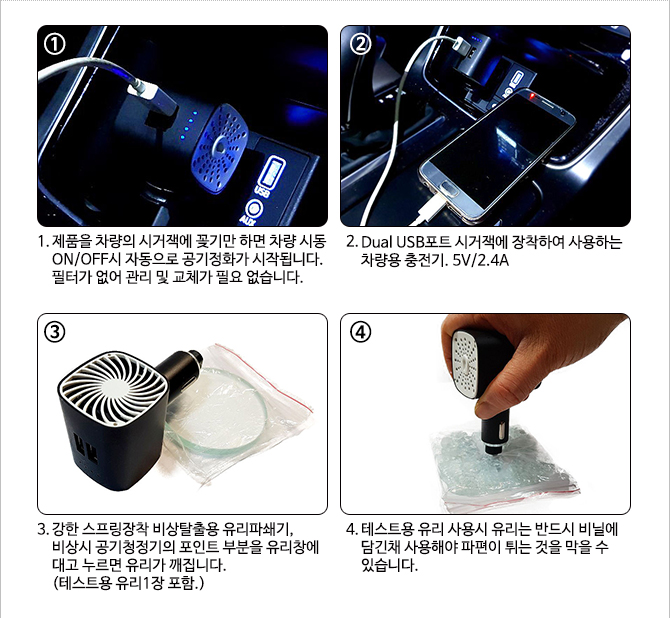 ①

USB

AUX

1. 제품을 차량의 시거잭에 꽂기만 하면 차량 시동 ON/OFF시 자동으로 공기정화가 시작됩니다. 필터가 없어 관리 및 교체가 필요 없습니다.

②

2. Dual USB포트 시거잭에 장착하여 사용하는 차량용 충전기. 5V/2.4A

③

3. 강한 스프링장착 비상탈출용 유리파쇄기, 비상시 공기청정기의 포인트 부분을 유리창에 대고 누르면 유리가 깨집니다. (테스트용 유리1장 포함.)

④

4. 테스트용 유리 사용시 유리는 반드시 비닐에 담긴채 사용해야 파편이 튀는 것을 막을 수 있습니다.