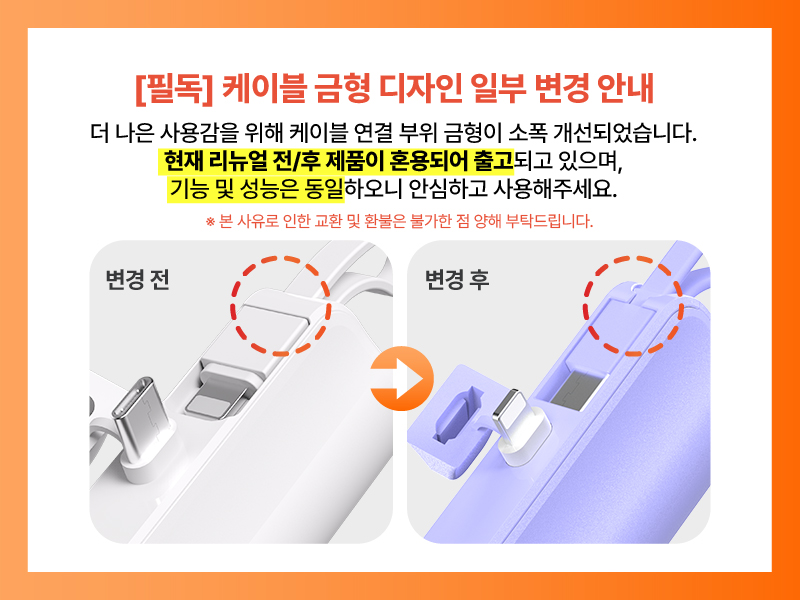 [필독] 케이블 금형 디자인 일부 변경 안내

더 나은 사용감을 위해 케이블 연결 부위 금형이 소폭 개선되었습니다.
현재 리뉴얼 전/후 제품이 혼용되어 출고되고 있으며,
기능 및 성능은 동일하오니 안심하고 사용해주세요.

※ 본 사유로 인한 교환 및 환불은 불가한 점 양해 부탁드립니다.

변경 전

변경 후