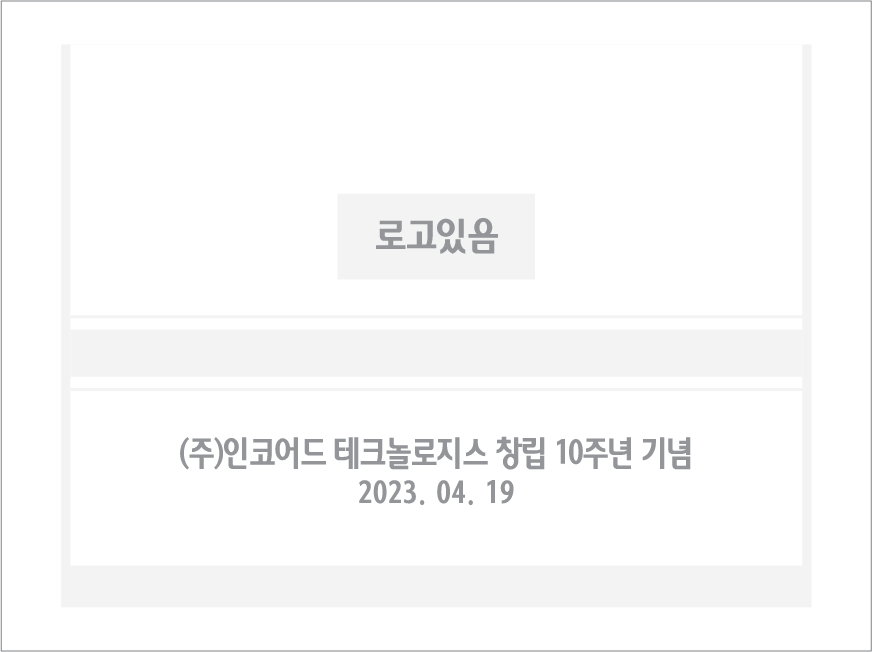 로고있음

(주)인코어드 테크놀로지스 창립 10주년 기념
2023. 04. 19